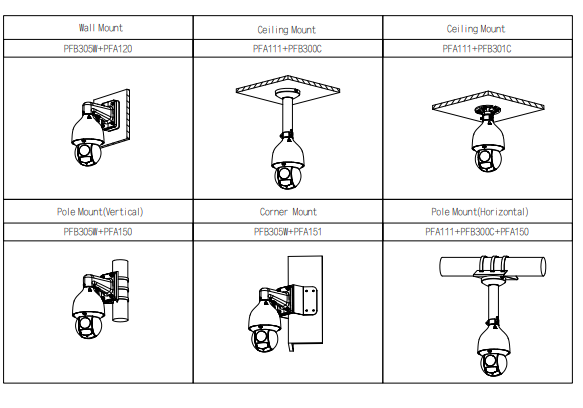 | Wall Mount | Ceiling Mount | Ceiling Mount |
|---|---|---|
| PFB305W+PFA120 | PFA111+PFB300C | PFA111+PFB301C |
| | | |
| Pole Mount(Vertical) | Corner Mount | Pole Mount(Horizontal) |
| PFB305W+PFA150 | PFB305W+PFA151 | PFA111+PFB300C+PFA150 |
| | | |